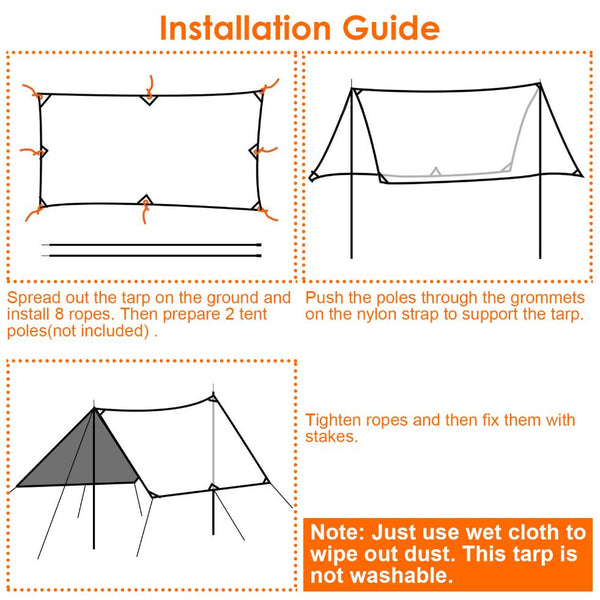 Installation Guide

Spread out the tarp on the ground and install 8 ropes. Then prepare 2 tent poles(not included) .

Push the poles through the grommets on the nylon strap to support the tarp.

Tighten ropes and then fix them with stakes.

Note: Just use wet cloth to wipe out dust. This tarp is not washable.