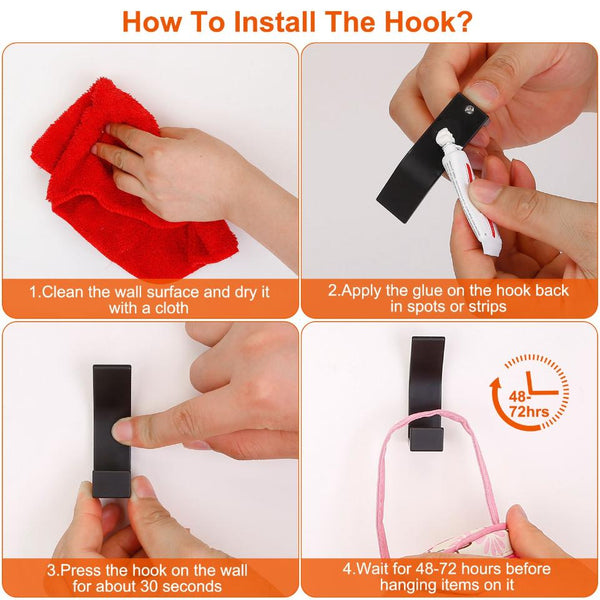 How To Install The Hook?

1.Clean the wall surface and dry it with a cloth

2.Apply the glue on the hook back in spots or strips

3.Press the hook on the wall for about 30 seconds

48-72hrs

4.Wait for 48-72 hours before hanging items on it