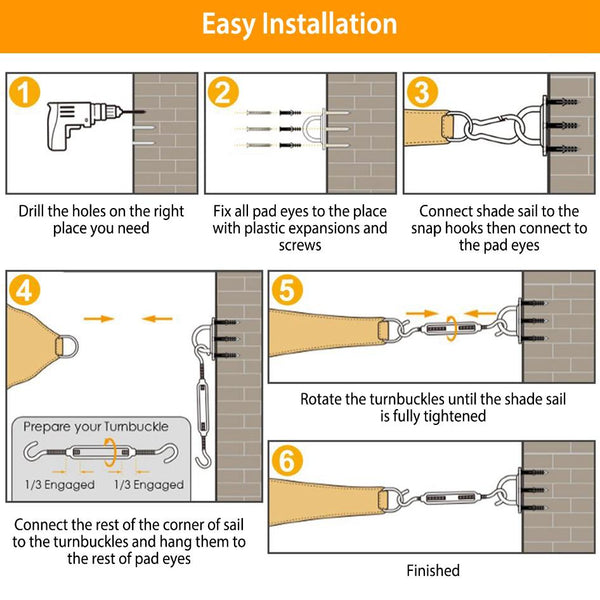 Easy Installation

1

Drill the holes on the right place you need

2

Fix all pad eyes to the place with plastic expansions and screws

3

Connect shade sail to the snap hooks then connect to the pad eyes

4

Prepare your Turnbuckle

1/3 Engaged 1/3 Engaged

Connect the rest of the corner of sail to the turnbuckles and hang them to the rest of pad eyes

5

Rotate the turnbuckles until the shade sail is fully tightened

6

Finished