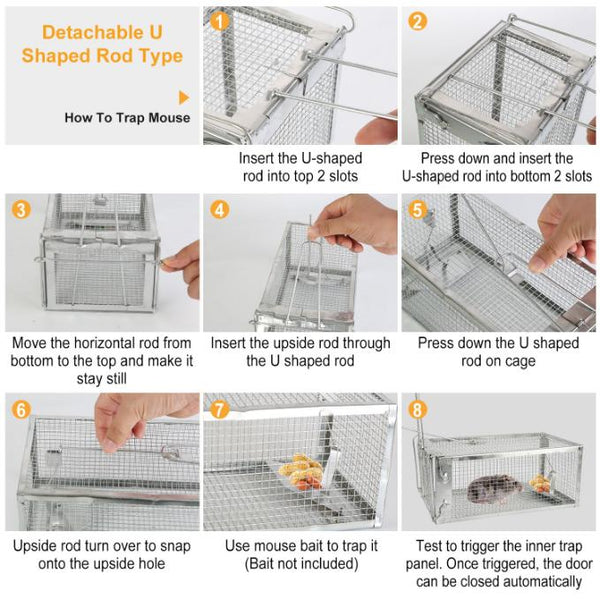 Detachable U Shaped Rod Type

How To Trap Mouse

1

Insert the U-shaped rod into top 2 slots

2

Press down and insert the U-shaped rod into bottom 2 slots

3

Move the horizontal rod from bottom to the top and make it stay still

4

Insert the upside rod through the U shaped rod

5

Press down the U shaped rod on cage

6

Upside rod turn over to snap onto the upside hole

7

Use mouse bait to trap it (Bait not included)

8

Test to trigger the inner trap panel. Once triggered, the door can be closed automatically