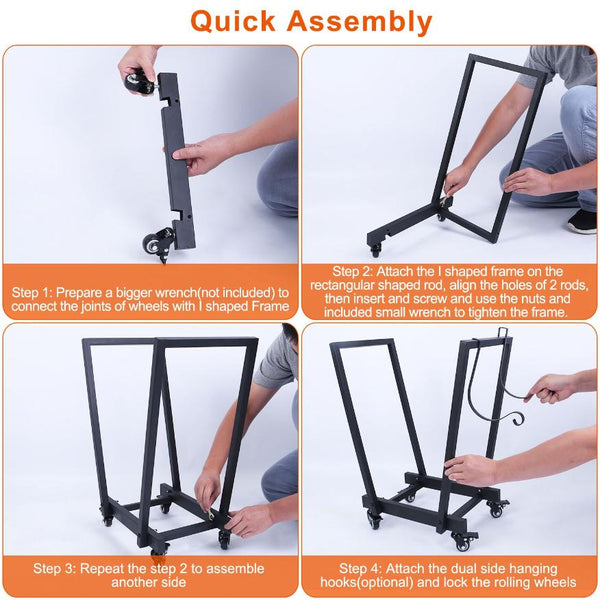 Quick Assembly

Step 1: Prepare a bigger wrench(not included) to connect the joints of wheels with I shaped Frame

Step 2: Attach the I shaped frame on the rectangular shaped rod, align the holes of 2 rods, then insert and screw and use the nuts and included small wrench to tighten the frame.

Step 3: Repeat the step 2 to assemble another side

Step 4: Attach the dual side hanging hooks(optional) and lock the rolling wheels