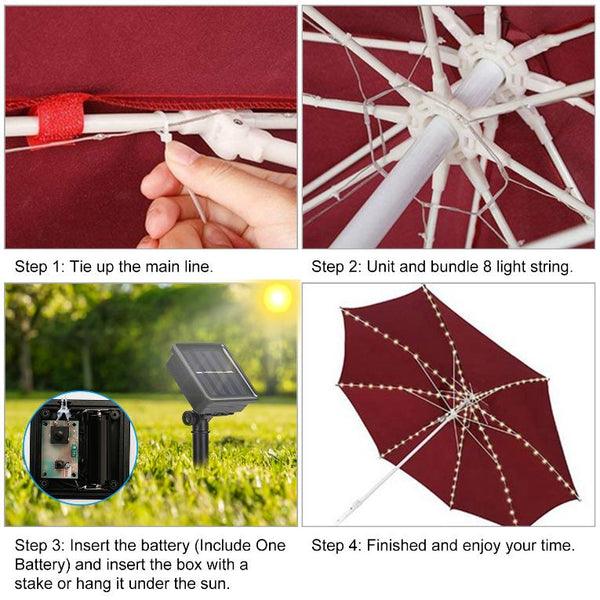 Step 1: Tie up the main line.

Step 2: Unit and bundle 8 light string.

Step 3: Insert the battery (Include One Battery) and insert the box with a stake or hang it under the sun.

Step 4: Finished and enjoy your time.