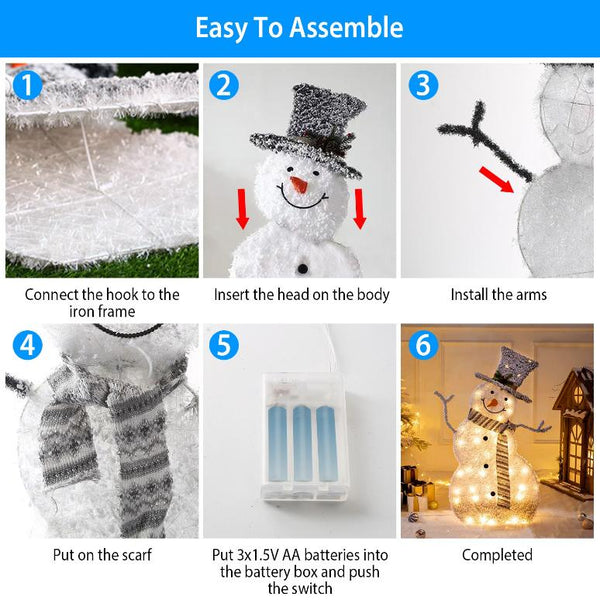 Easy To Assemble

1

Connect the hook to the iron frame

2

Insert the head on the body

3

Install the arms

4

Put on the scarf

5

Put 3x1.5V AA batteries into the battery box and push the switch

6

Completed