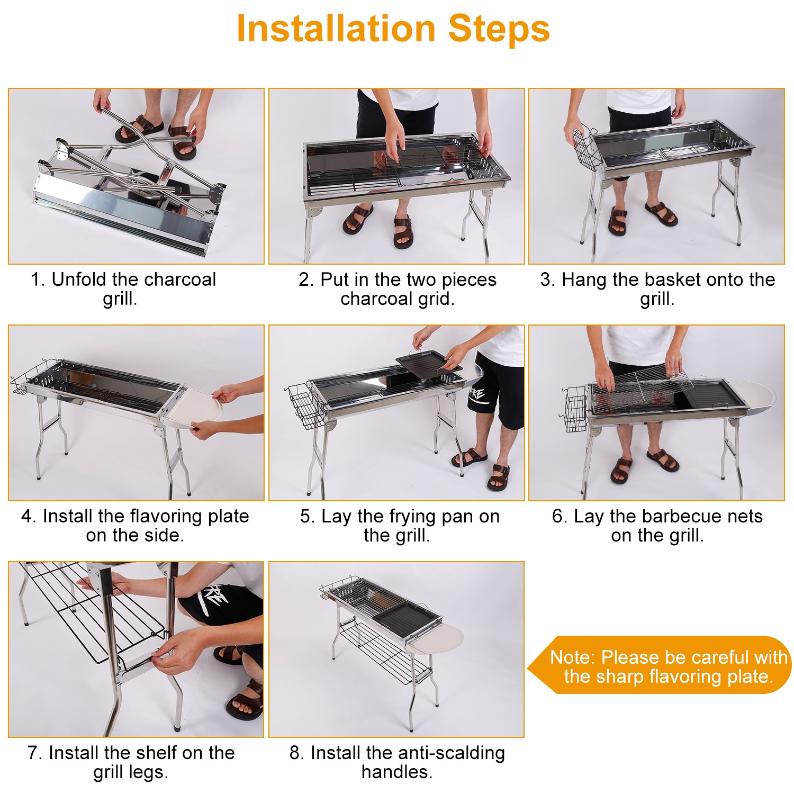 Installation Steps

1. Unfold the charcoal grill.

2. Put in the two pieces charcoal grid.

3. Hang the basket onto the grill.

4. Install the flavoring plate on the side.

5. Lay the frying pan on the grill.

6. Lay the barbecue nets on the grill.

7. Install the shelf on the grill legs.

8. Install the anti-scalding handles.

Note: Please be careful with the sharp flavoring plate.