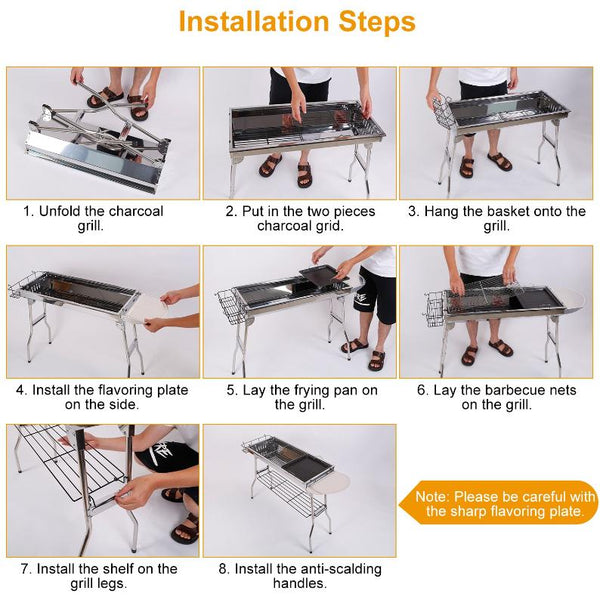 Installation Steps

1. Unfold the charcoal grill.

2. Put in the two pieces charcoal grid.

3. Hang the basket onto the grill.

4. Install the flavoring plate on the side.

5. Lay the frying pan on the grill.

6. Lay the barbecue nets on the grill.

7. Install the shelf on the grill legs.

8. Install the anti-scalding handles.

Note: Please be careful with the sharp flavoring plate.