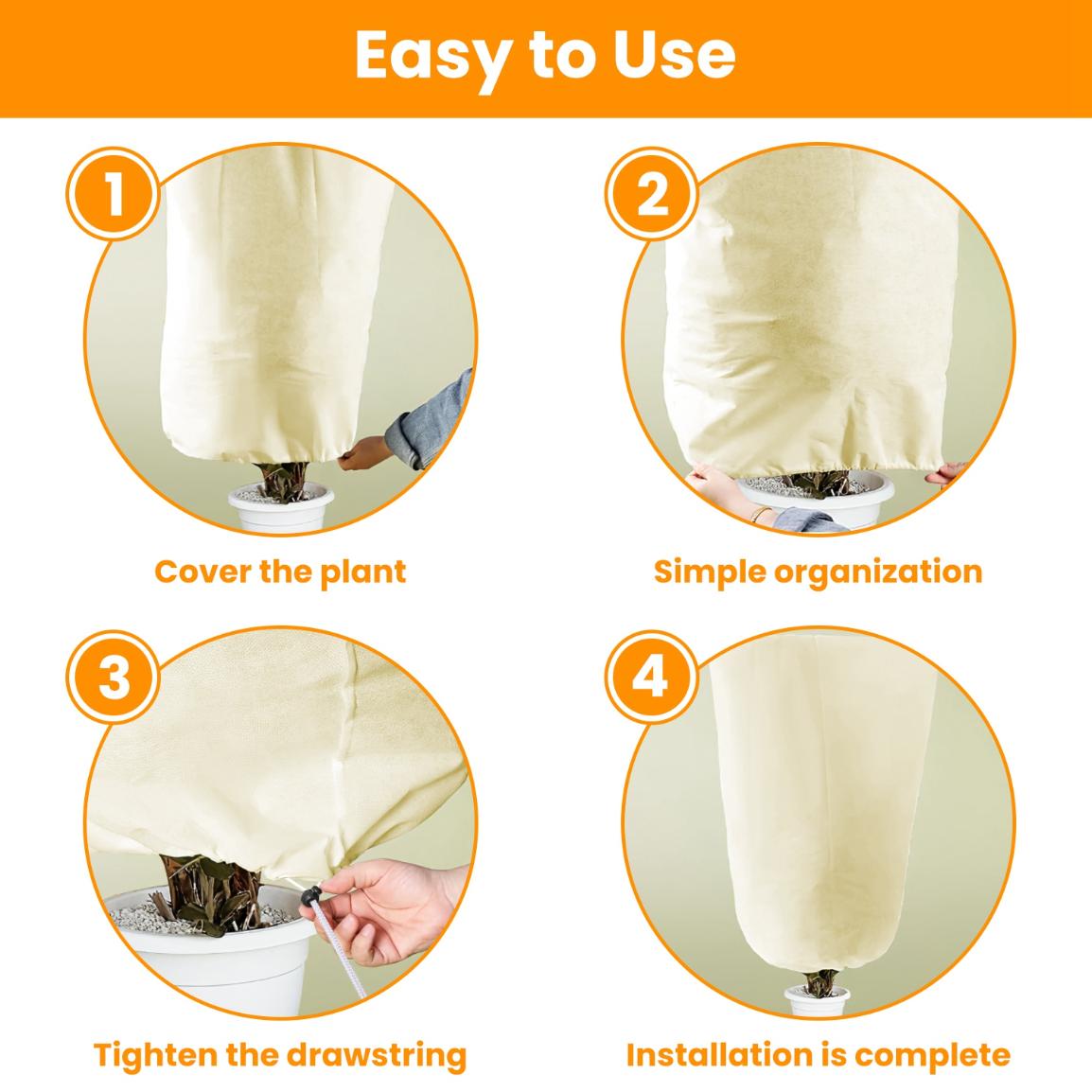 Easy to Use

1

Cover the plant

2

Simple organization

3

Tighten the drawstring

4

Installation is complete