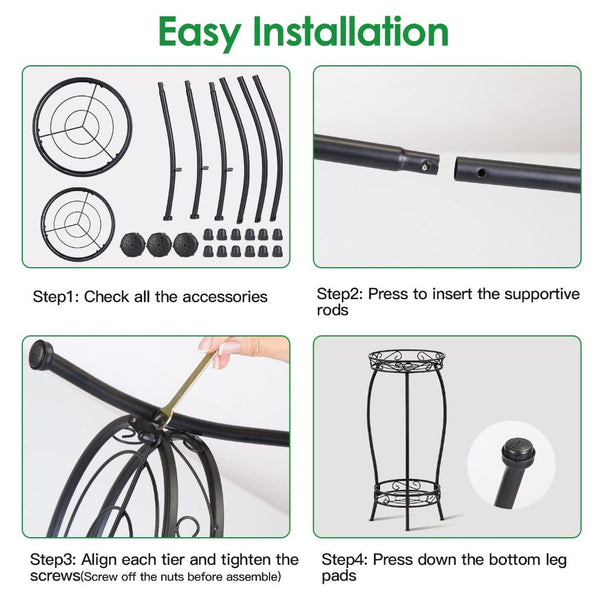 Easy Installation

Step1: Check all the accessories

Step2: Press to insert the supportive rods

Step3: Align each tier and tighten the screws(Screw off the nuts before assemble)

Step4: Press down the bottom leg pads