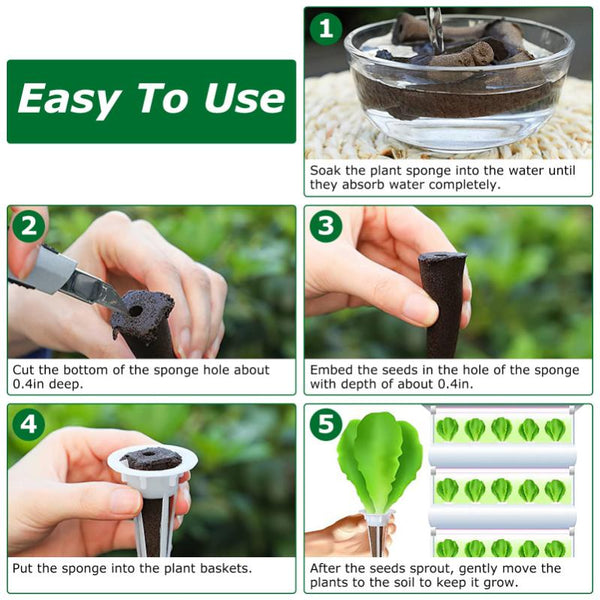 Easy To Use

1
Soak the plant sponge into the water until they absorb water completely.

2
Cut the bottom of the sponge hole about 0.4in deep.

3
Embed the seeds in the hole of the sponge with depth of about 0.4in.

4
Put the sponge into the plant baskets.

5
After the seeds sprout, gently move the plants to the soil to keep it grow.