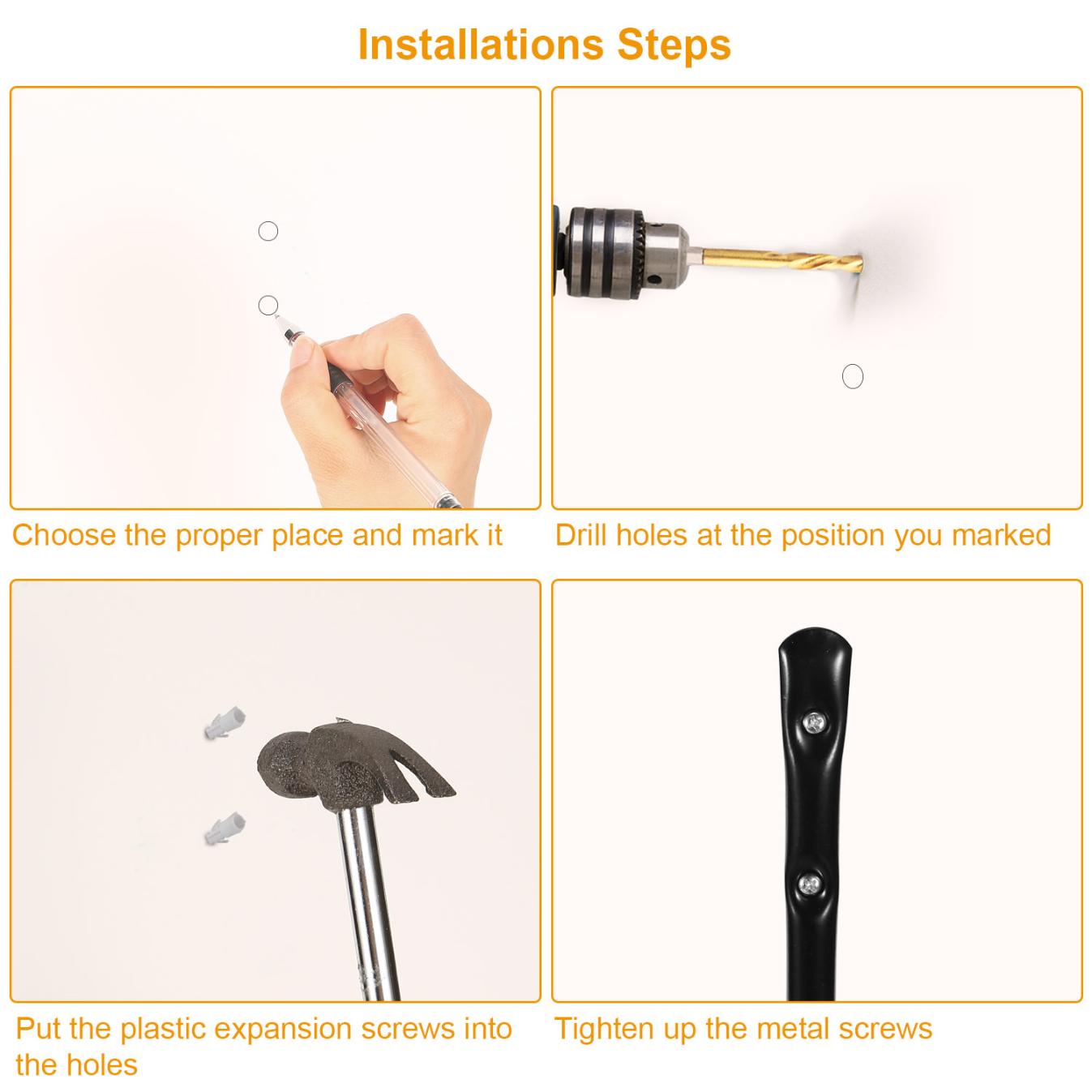 Installations Steps

Choose the proper place and mark it

Drill holes at the position you marked

Put the plastic expansion screws into the holes

Tighten up the metal screws