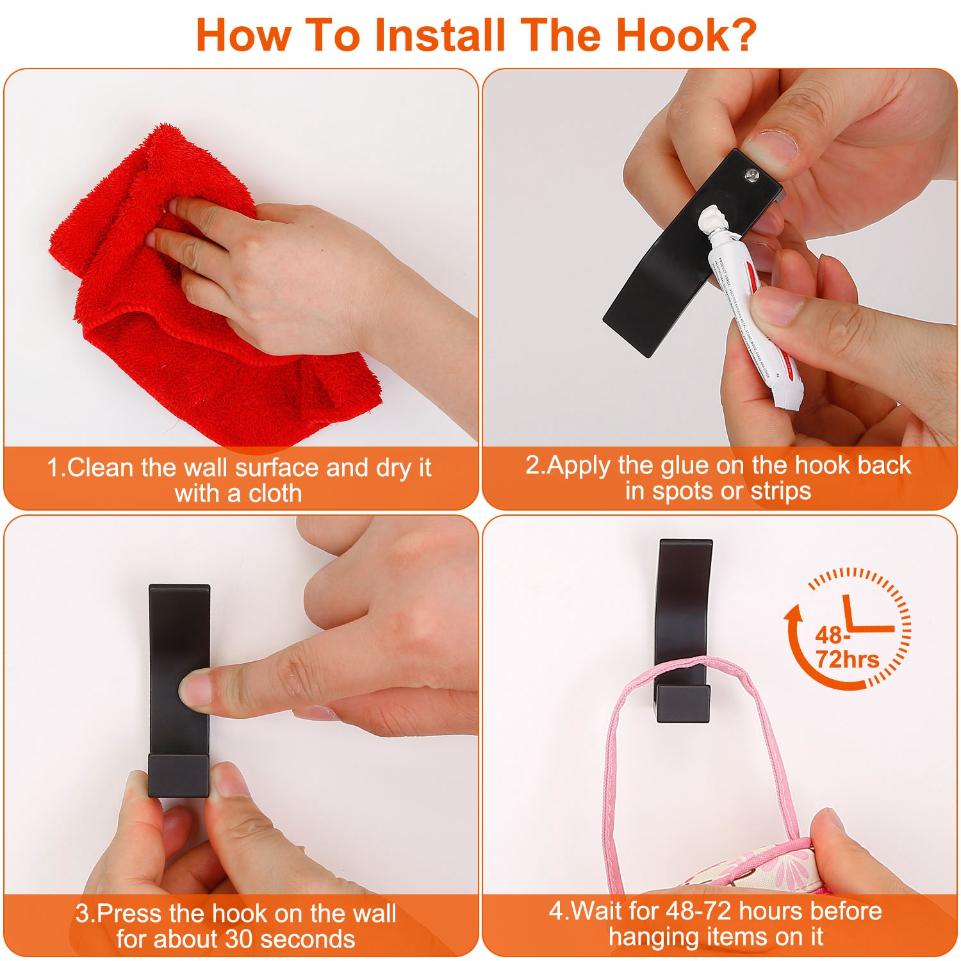 How To Install The Hook?

1.Clean the wall surface and dry it with a cloth

2.Apply the glue on the hook back in spots or strips

3.Press the hook on the wall for about 30 seconds

48-72hrs

4.Wait for 48-72 hours before hanging items on it