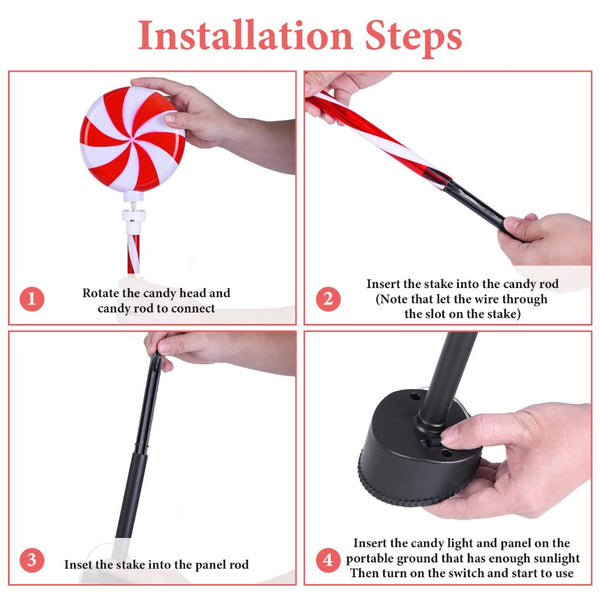 Installation Steps

1 Rotate the candy head and candy rod to connect

2 Insert the stake into the candy rod (Note that let the wire through the slot on the stake)

3 Inset the stake into the panel rod

4 Insert the candy light and panel on the portable ground that has enough sunlight Then turn on the switch and start to use