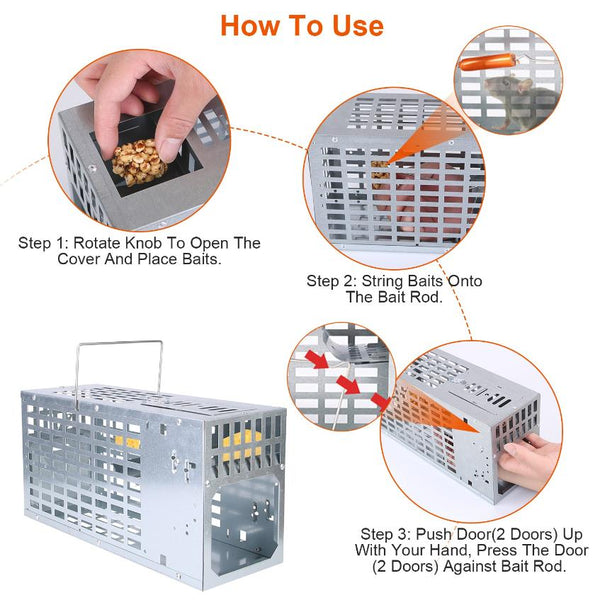 How To Use

Step 1: Rotate Knob To Open The Cover And Place Baits.

Step 2: String Baits Onto The Bait Rod.

Step 3: Push Door(2 Doors) Up With Your Hand, Press The Door (2 Doors) Against Bait Rod.