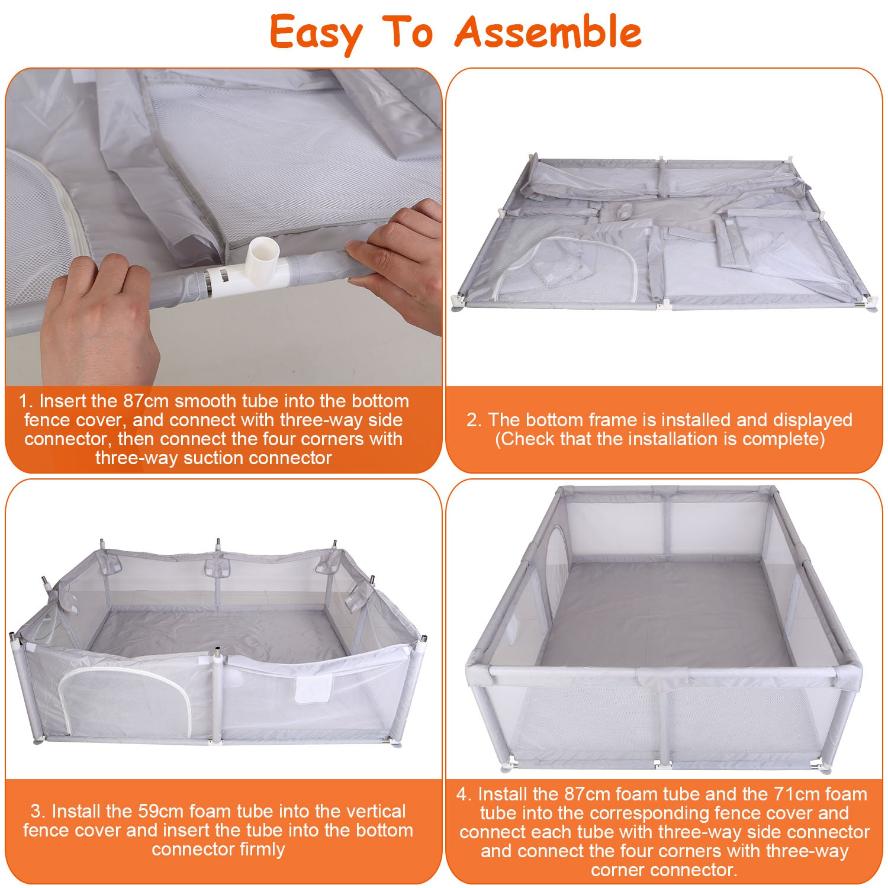 Easy To Assemble

1. Insert the 87cm smooth tube into the bottom fence cover, and connect with three-way side connector, then connect the four corners with three-way suction connector

2. The bottom frame is installed and displayed (Check that the installation is complete)

3. Install the 59cm foam tube into the vertical fence cover and insert the tube into the bottom connector firmly

4. Install the 87cm foam tube and the 71cm foam tube into the corresponding fence cover and connect each tube with three-way side connector and connect the four corners with three-way corner connector.