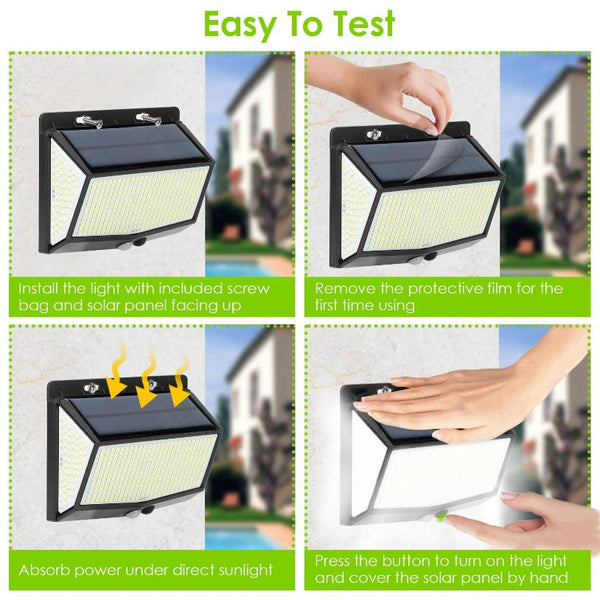 Easy To Test

Install the light with included screw bag and solar panel facing up

Remove the protective film for the first time using

Absorb power under direct sunlight

Press the button to turn on the light and cover the solar panel by hand