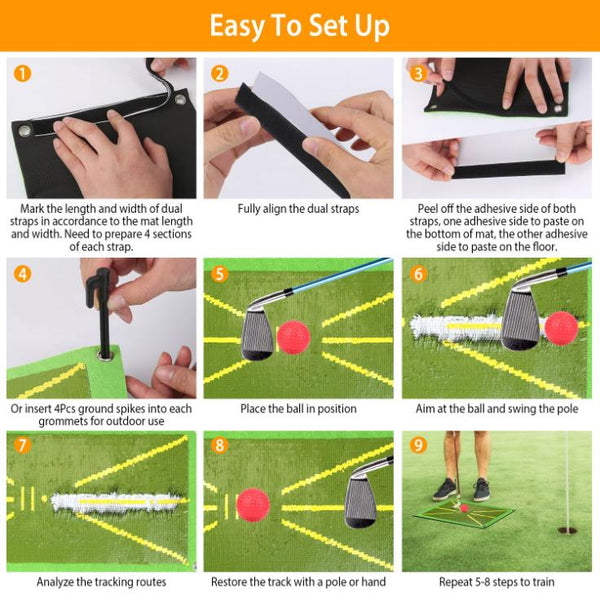 Easy To Set Up

1

Mark the length and width of dual straps in accordance to the mat length and width. Need to prepare 4 sections of each strap.

2

Fully align the dual straps

3

Peel off the adhesive side of both straps, one adhesive side to paste on the bottom of mat, the other adhesive side to paste on the floor.

4

Or insert 4Pcs ground spikes into each grommets for outdoor use

5

Place the ball in position

6

Aim at the ball and swing the pole

7

Analyze the tracking routes

8

Restore the track with a pole or hand

9

Repeat 5-8 steps to train