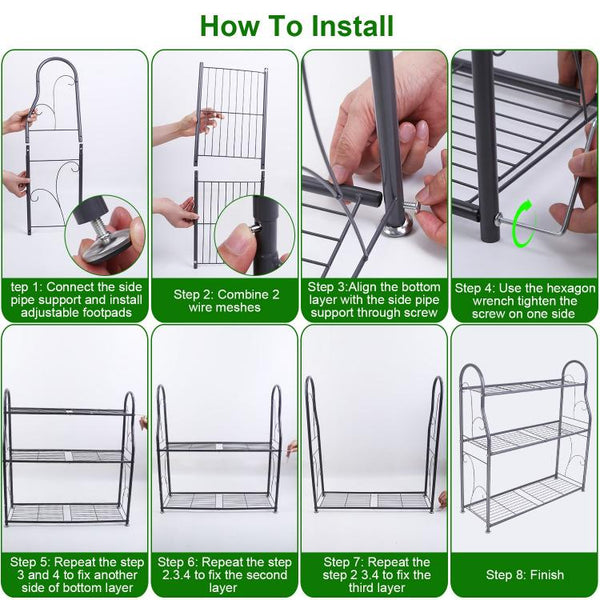 How To Install

tep 1: Connect the side pipe support and install adjustable footpads

Step 2: Combine 2 wire meshes

Step 3:Align the bottom layer with the side pipe support through screw

Step 4: Use the hexagon wrench tighten the screw on one side

Step 5: Repeat the step 3 and 4 to fix another side of bottom layer

Step 6: Repeat the step 2.3.4 to fix the second layer

Step 7: Repeat the step 2 3.4 to fix the third layer

Step 8: Finish