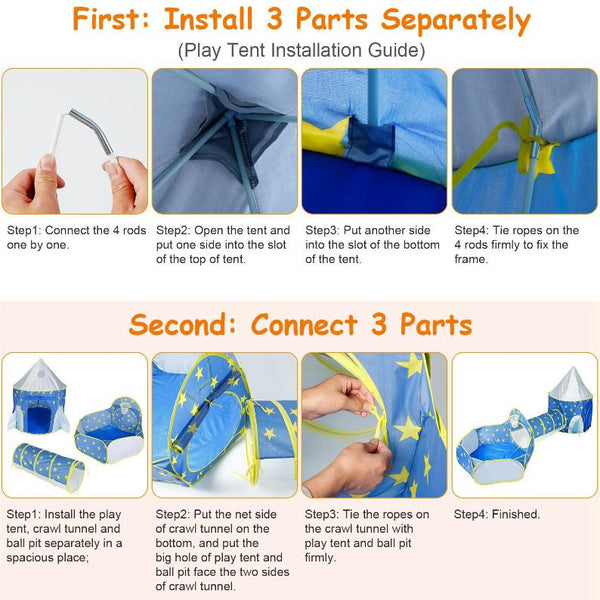 First: Install 3 Parts Separately
(Play Tent Installation Guide)

Step1: Connect the 4 rods one by one.

Step2: Open the tent and put one side into the slot of the top of tent.

Step3: Put another side into the slot of the bottom of the tent.

Step4: Tie ropes on the 4 rods firmly to fix the frame.

Second: Connect 3 Parts

Step1: Install the play tent, crawl tunnel and ball pit separately in a spacious place;

Step2: Put the net side of crawl tunnel on the bottom, and put the big hole of play tent and ball pit face the two sides of crawl tunnel.

Step3: Tie the ropes on the crawl tunnel with play tent and ball pit firmly.

Step4: Finished.