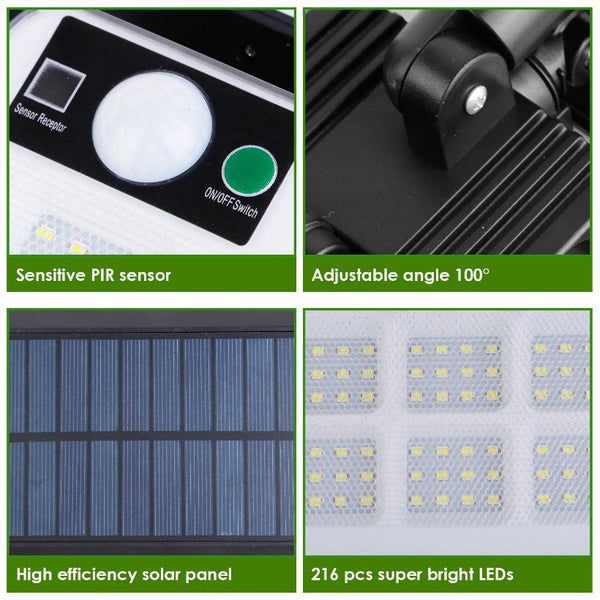 Sensor Receptor

ON/OFF Switch

Sensitive PIR sensor

Adjustable angle 100°

High efficiency solar panel

216 pcs super bright LEDs