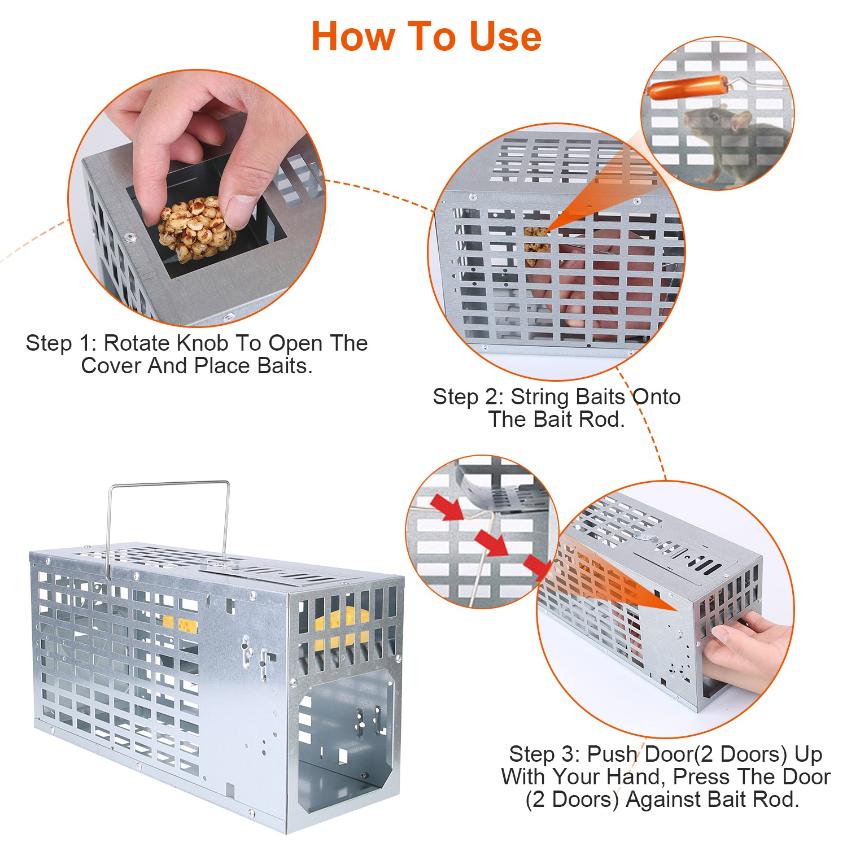 How To Use

Step 1: Rotate Knob To Open The Cover And Place Baits.

Step 2: String Baits Onto The Bait Rod.

Step 3: Push Door(2 Doors) Up With Your Hand, Press The Door (2 Doors) Against Bait Rod.